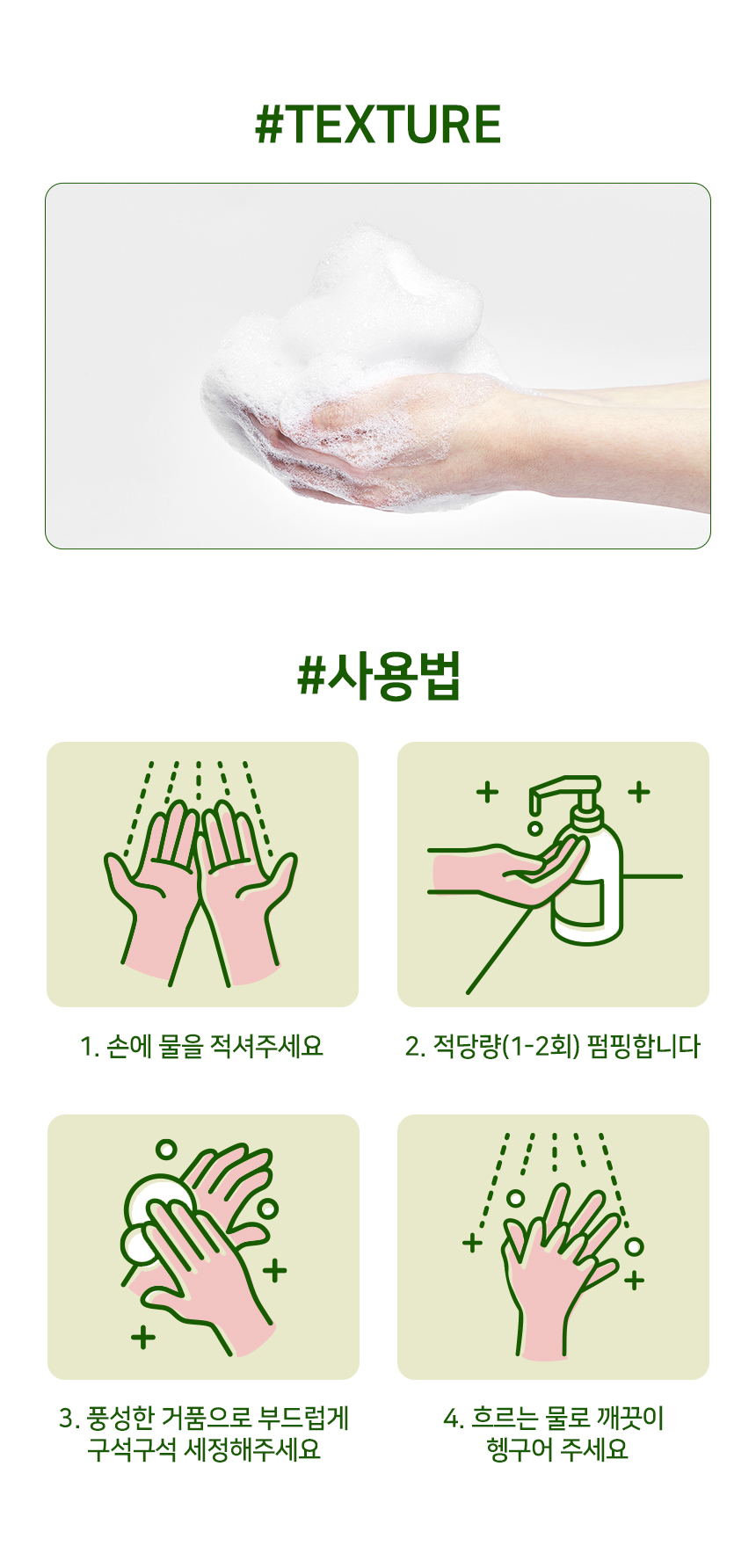 #TEXTURE

#사용법

1. 손에 물을 적셔주세요

2. 적당량(1-2회) 펌핑합니다

3. 풍성한 거품으로 부드럽게 구석구석 세정해주세요

4. 흐르는 물로 깨끗이 헹구어 주세요